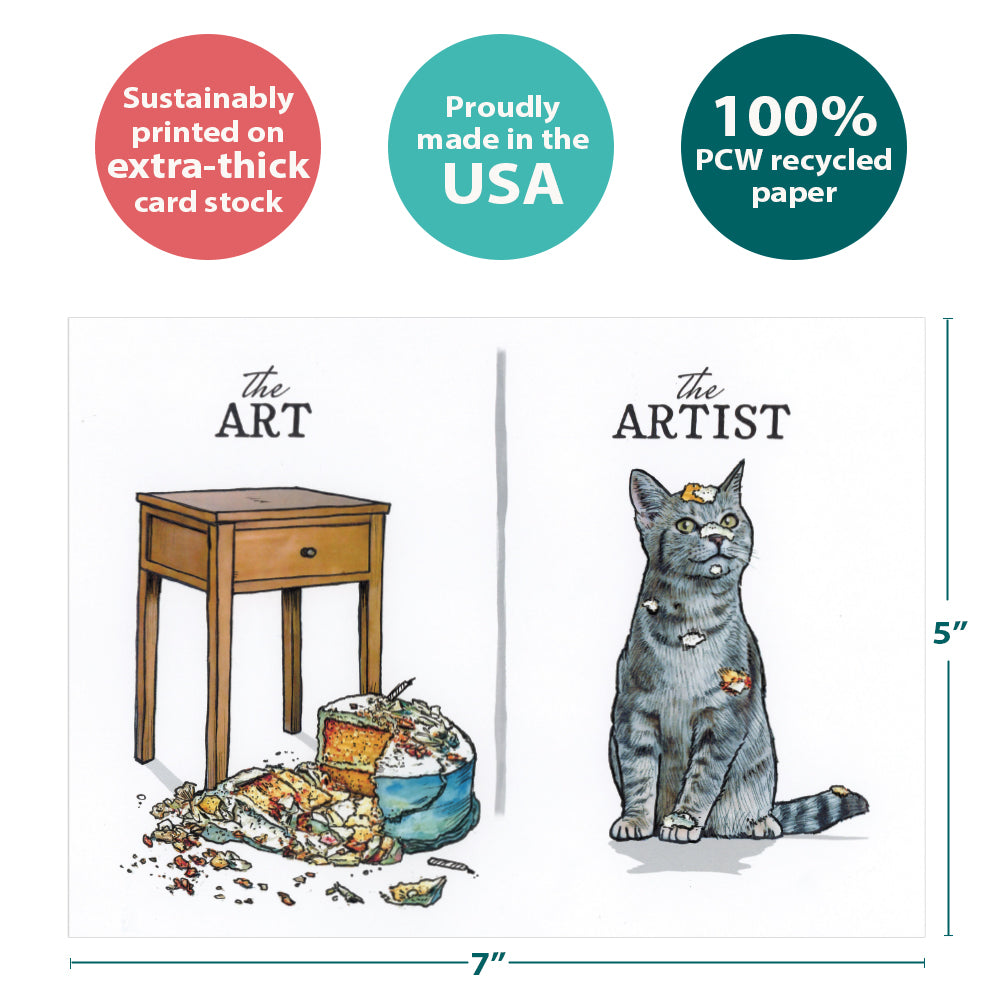 Sustainably printed on extra-thick card stock

Proudly made in the USA

100% PCW recycled paper

the ART

the ARTIST

5"

7"